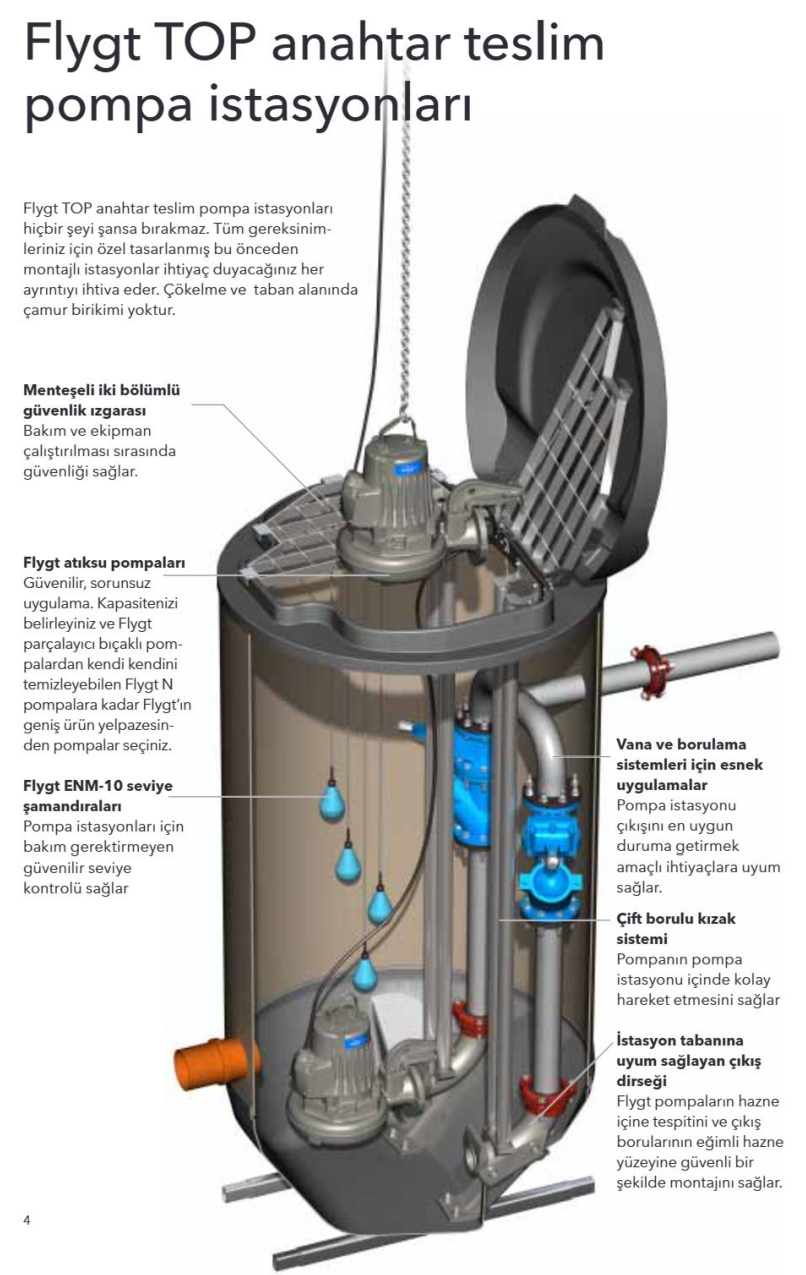 Flygt TOP anahtar teslim pompa istasyonları

Flygt TOP anahtar teslim pompa istasyonları hiçbir şeyi şansa bırakmaz. Tüm gereksinimleriniz için özel tasarlanmış bu önceden montajlı istasyonlar ihtiyaç duyacağınız her ayrıntıyı ihtiva eder. Çökelme ve taban alanında çamur birikimi yoktur.

**Menteşeli iki bölümlü güvenlik ızgarası**
Bakım ve ekipman çalıştırılması sırasında güvenliği sağlar.

**Flygt atıksu pompaları**
Güvenilir, sorunsuz uygulama. Kapasitenizi belirleyiniz ve Flygt parçalayıcı bıçaklı pompalardan kendi kendini temizleyebilen Flygt N pompalara kadar Flygt'ın geniş ürün yelpazesinden pompalar seçiniz.

**Flygt ENM-10 seviye şamandıraları**
Pompa istasyonları için bakım gerektirmeyen güvenilir seviye kontrolü sağlar

**Vana ve borulama sistemleri için esnek uygulamalar**
Pompa istasyonu çıkışını en uygun duruma getirmek amaçlı ihtiyaçlara uyum sağlar.

**Çift borulu kızak sistemi**
Pompanın pompa istasyonu içinde kolay hareket etmesini sağlar

**İstasyon tabanına uyum sağlayan çıkış dirseği**
Flygt pompaların hazne içine tespitini ve çıkış borularının eğimli hazne yüzeyine güvenli bir şekilde montajını sağlar.

4